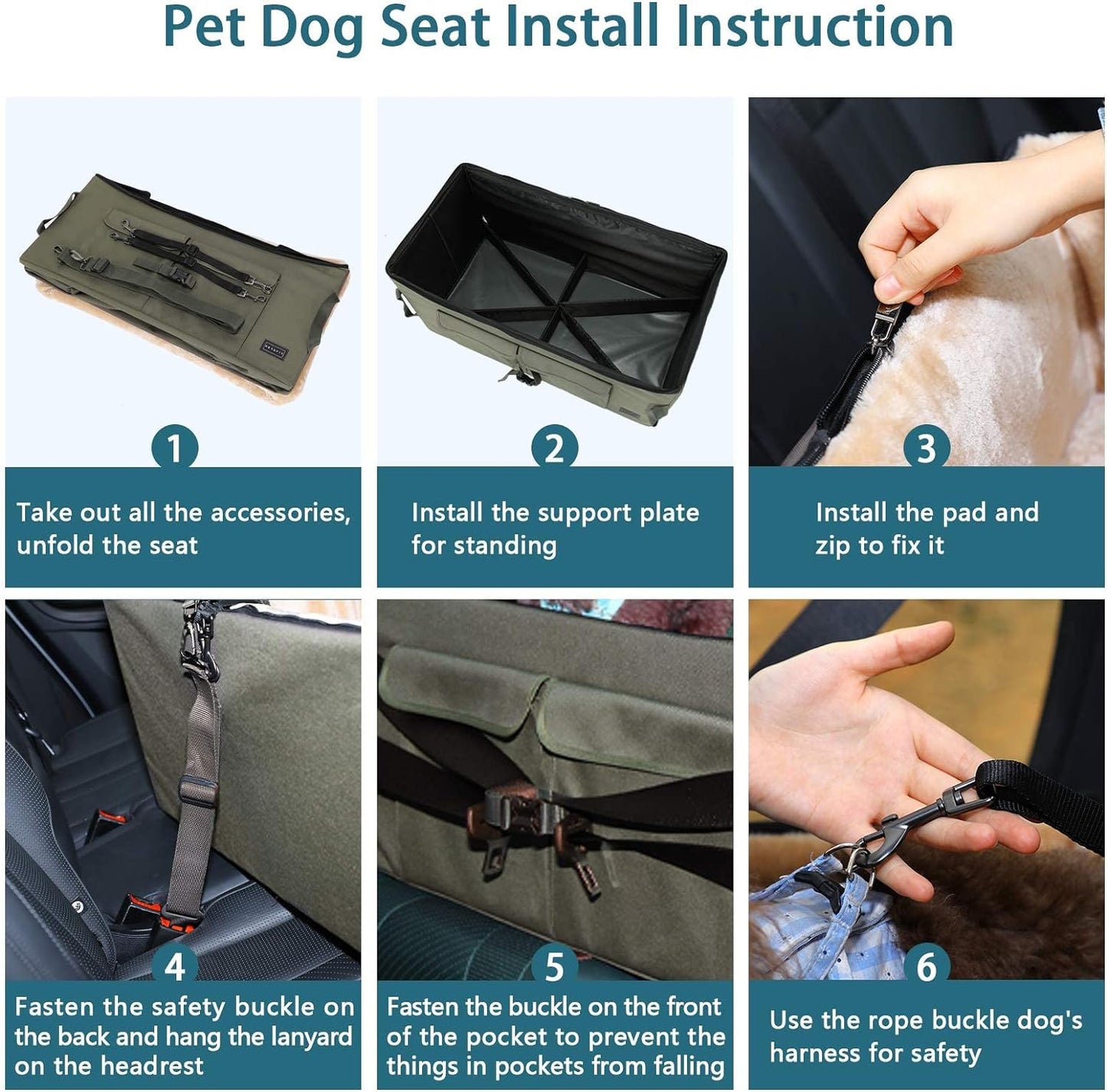 Pet Dog Seat Install Instruction

1

Take out all the accessories, unfold the seat

2

Install the support plate for standing

3

Install the pad and zip to fix it

4

Fasten the safety buckle on the back and hang the lanyard on the headrest

5

Fasten the buckle on the front of the pocket to prevent the things in pockets from falling

6

Use the rope buckle dog's harness for safety